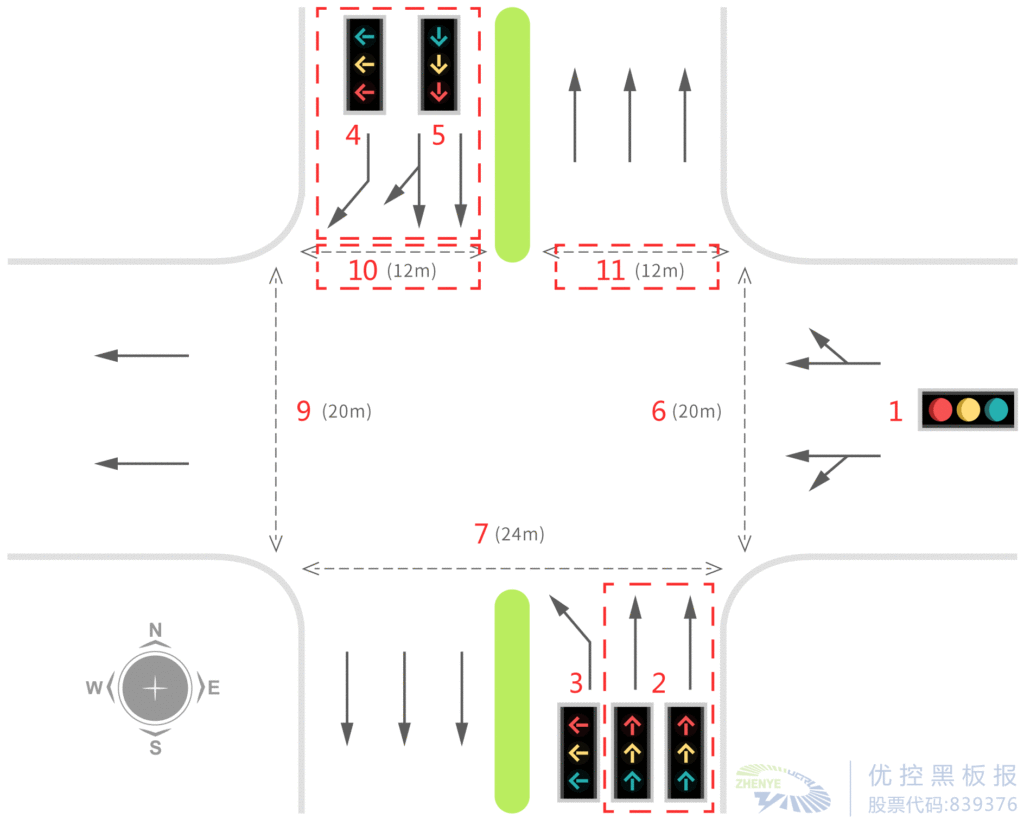 4 5
10 (12m)
11 (12m)
9 (20m)
6 (20m)
1
7 (24m)
N
W
E
S
3
2
ZHENYE
优控黑板报
股票代码:839376