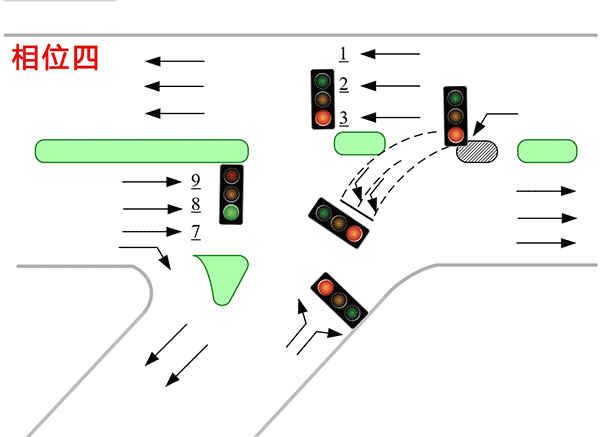 相位四

1
2
3
9
8
7