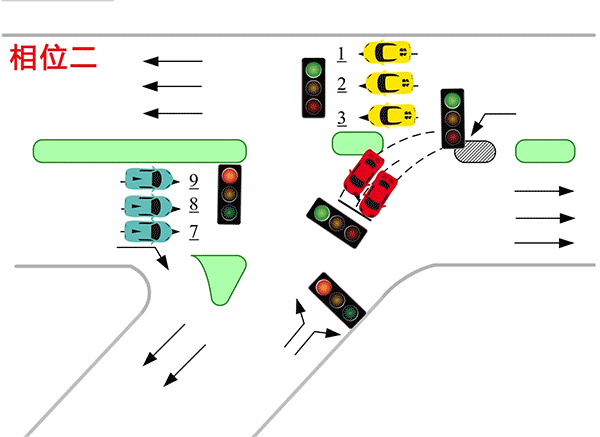 相位二

1
2
3

9
8
7